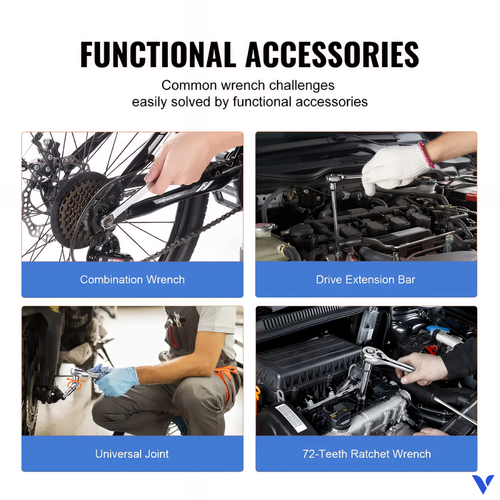 FUNCTIONAL ACCESSORIES

Common wrench challenges
easily solved by functional accessories

Combination Wrench

Drive Extension Bar

Universal Joint

72-Teeth Ratchet Wrench